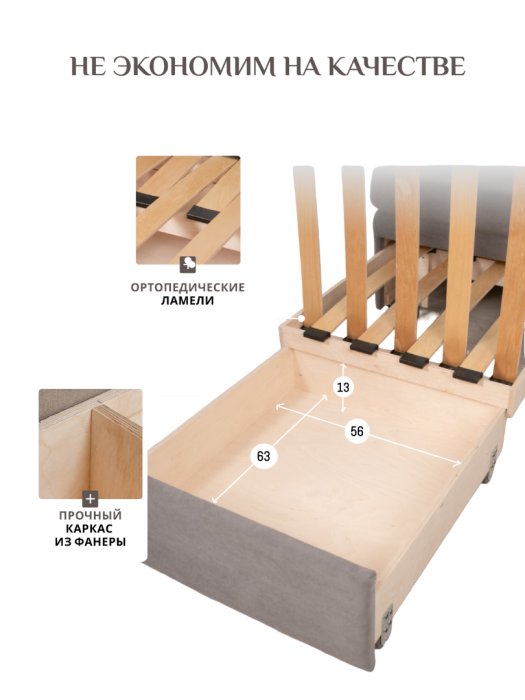 НЕ ЭКОНОМИМ НА КАЧЕСТВЕ

ОРТОПЕДИЧЕСКИЕ ЛАМЕЛИ

ПРОЧНЫЙ КАРКАС ИЗ ФАНЕРЫ

13

56

63