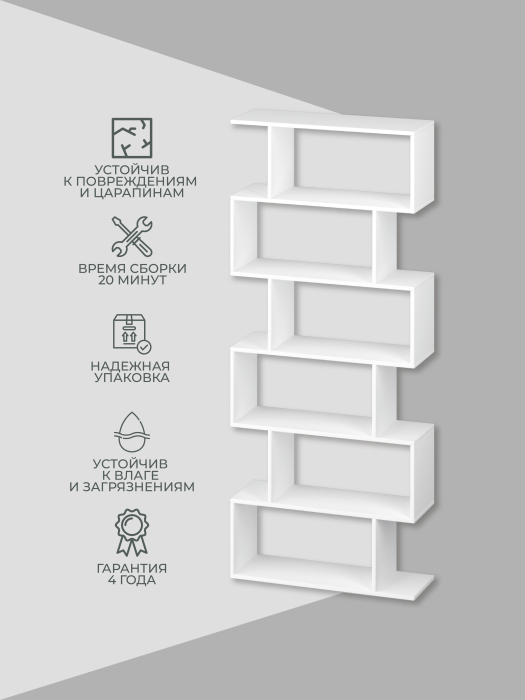 УСТОЙЧИВ
К ПОВРЕЖДЕНИЯМ
И ЦАРАПИНАМ

ВРЕМЯ СБОРКИ
20 МИНУТ

НАДЕЖНАЯ
УПАКОВКА

УСТОЙЧИВ
К ВЛАГЕ
И ЗАГРЯЗНЕНИЯМ

ГАРАНТИЯ
4 ГОДА