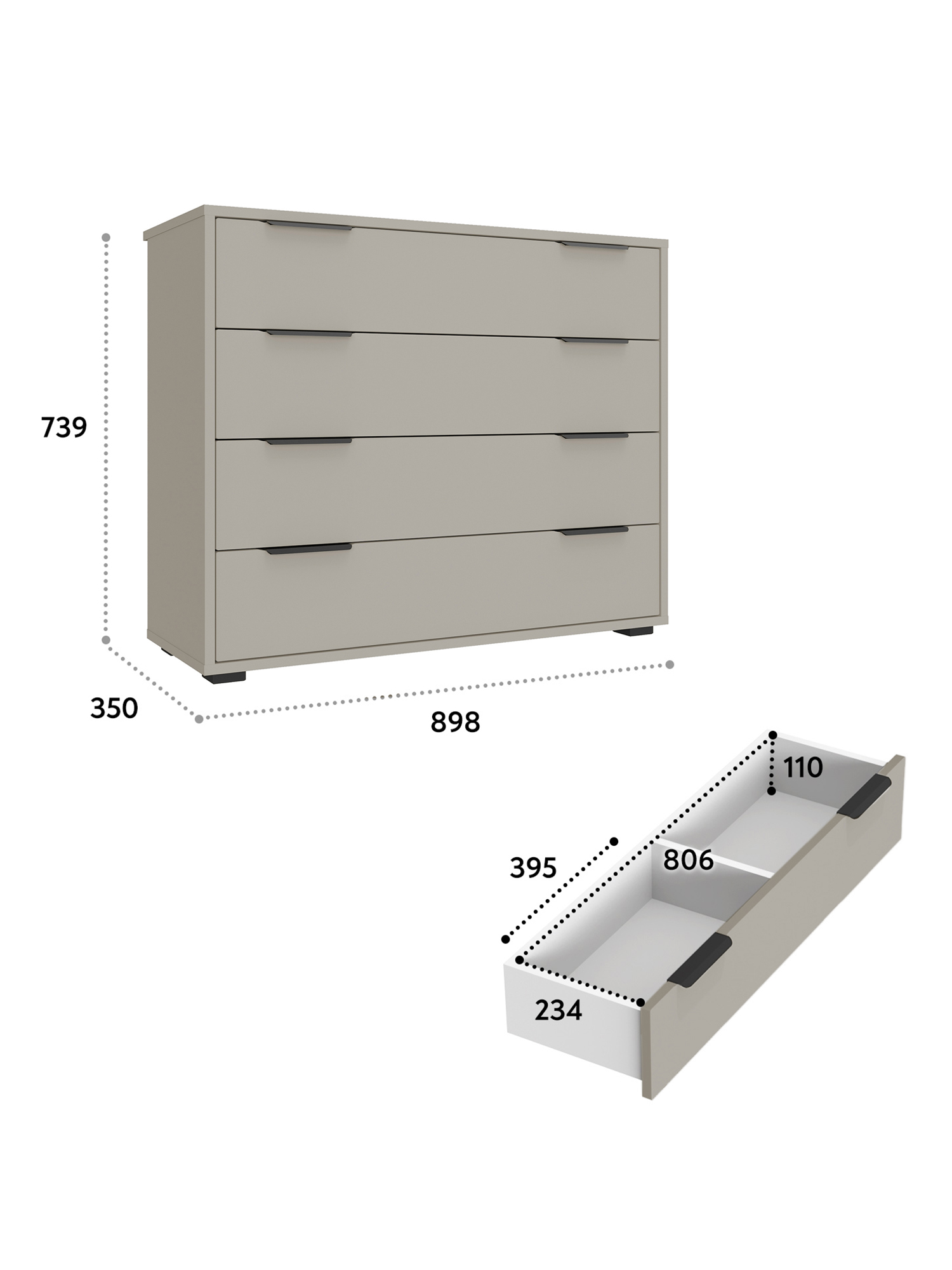 739

350

898

110

395

806

234