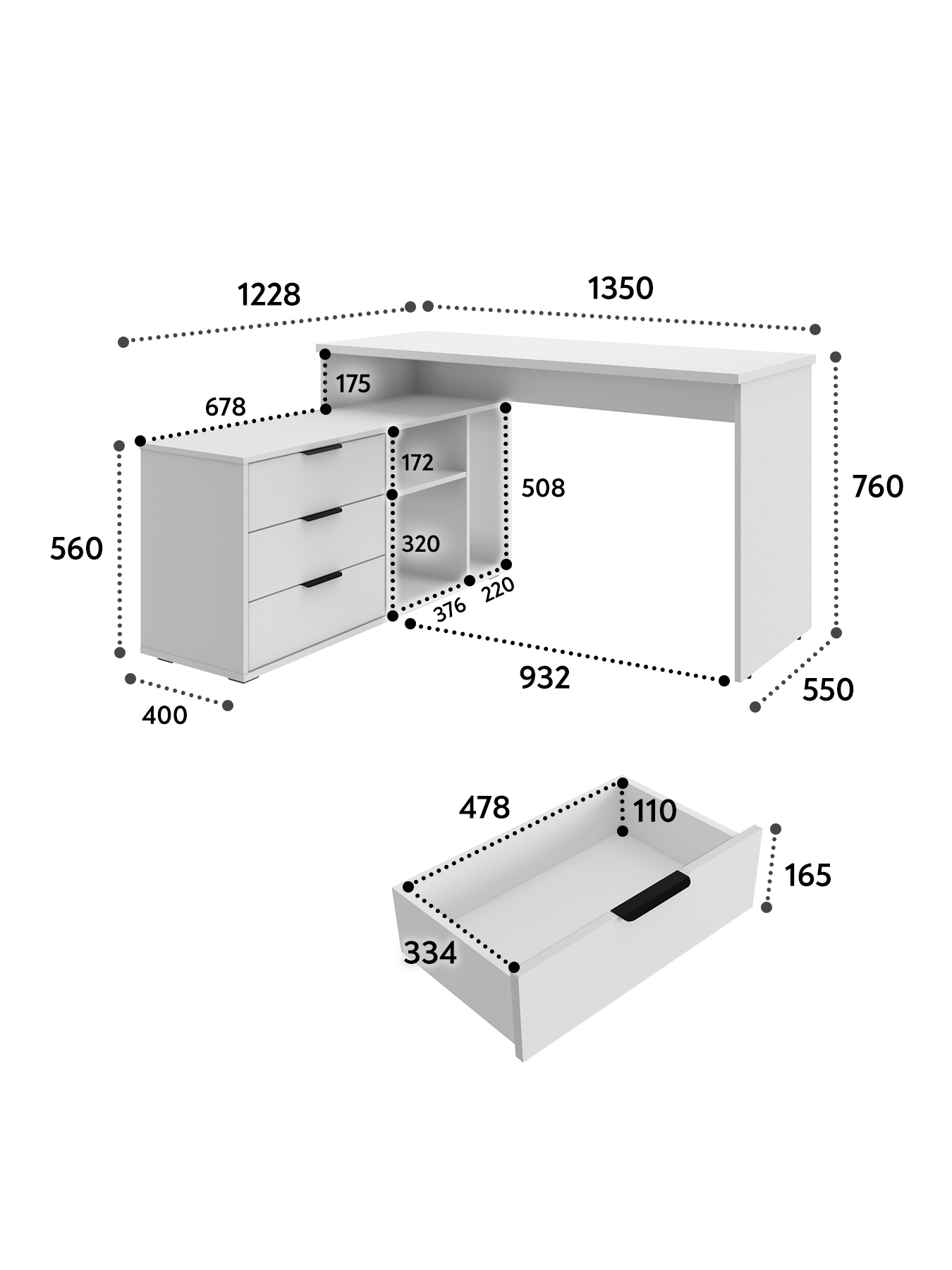 1228
1350
175
678
172
508
760
560
320
376
220
932
550
400
478
110
165
334